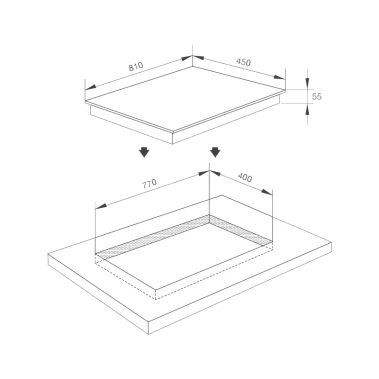 810
450
55
770
400