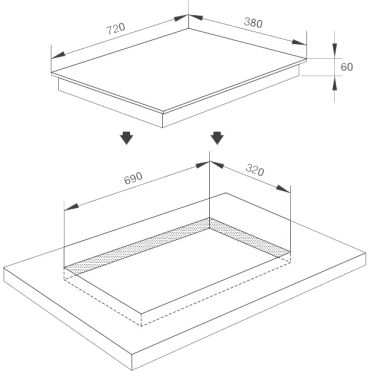 720
380
60
690
320